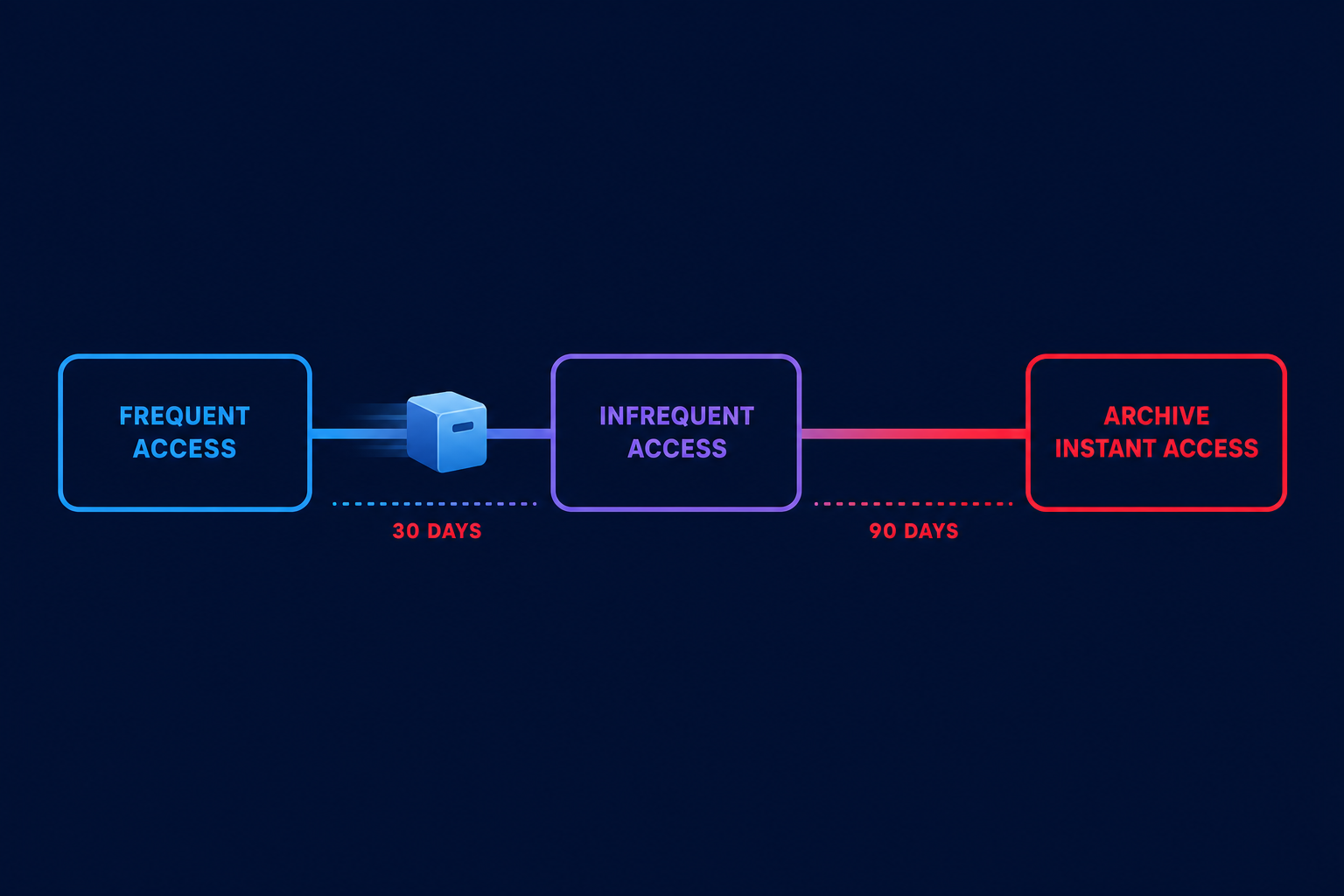 FREQUENT ACCESS

30 DAYS

INFREQUENT ACCESS

90 DAYS

ARCHIVE INSTANT ACCESS