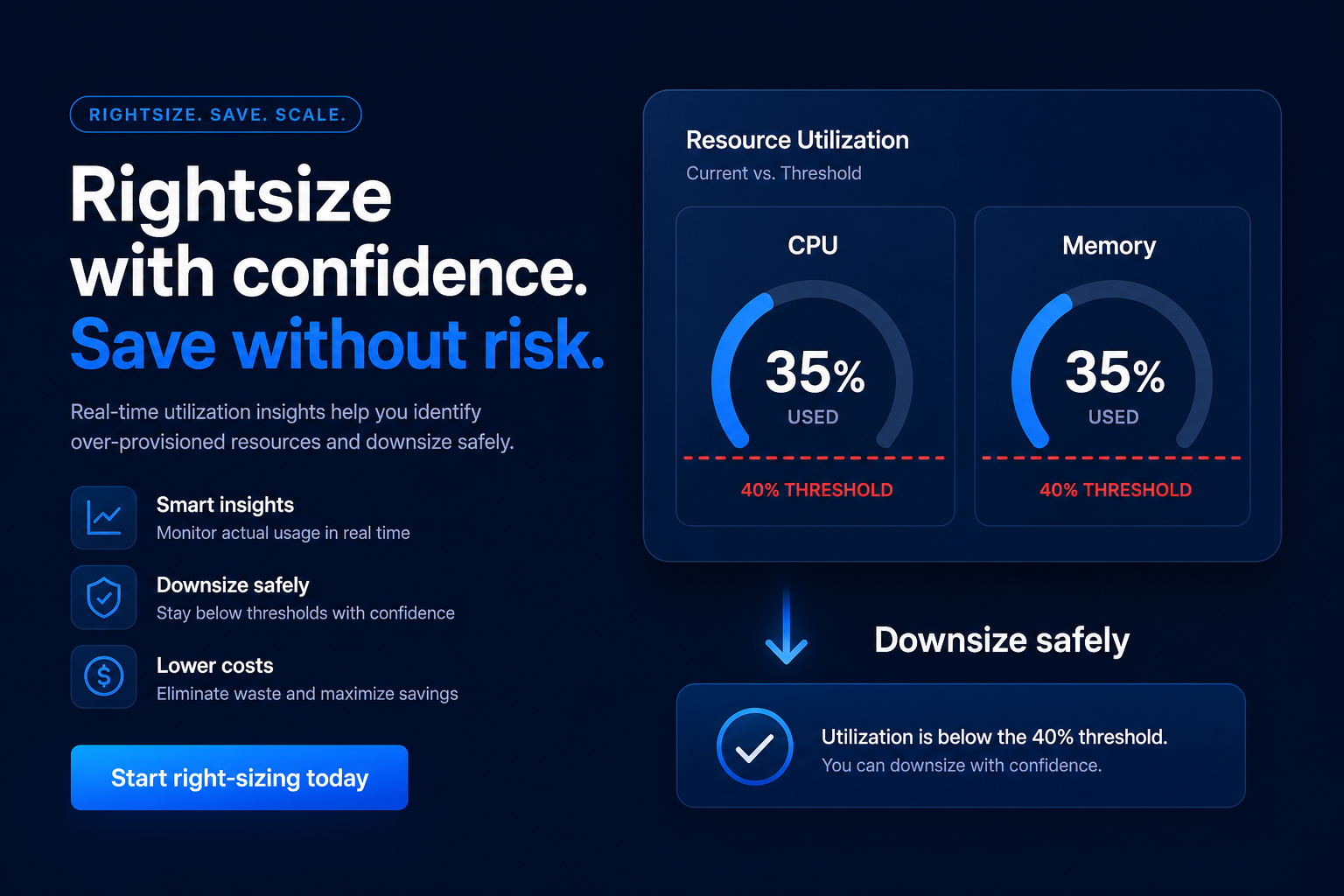 RIGHTSIZE. SAVE. SCALE.

Rightsize with confidence.
Save without risk.

Real-time utilization insights help you identify over-provisioned resources and downsize safely.

Smart insights
Monitor actual usage in real time

Downsize safely
Stay below thresholds with confidence

Lower costs
Eliminate waste and maximize savings

Start right-sizing today

Resource Utilization
Current vs. Threshold

CPU
35%
USED
40% THRESHOLD

Memory
35%
USED
40% THRESHOLD

Downsize safely

Utilization is below the 40% threshold.
You can downsize with confidence.