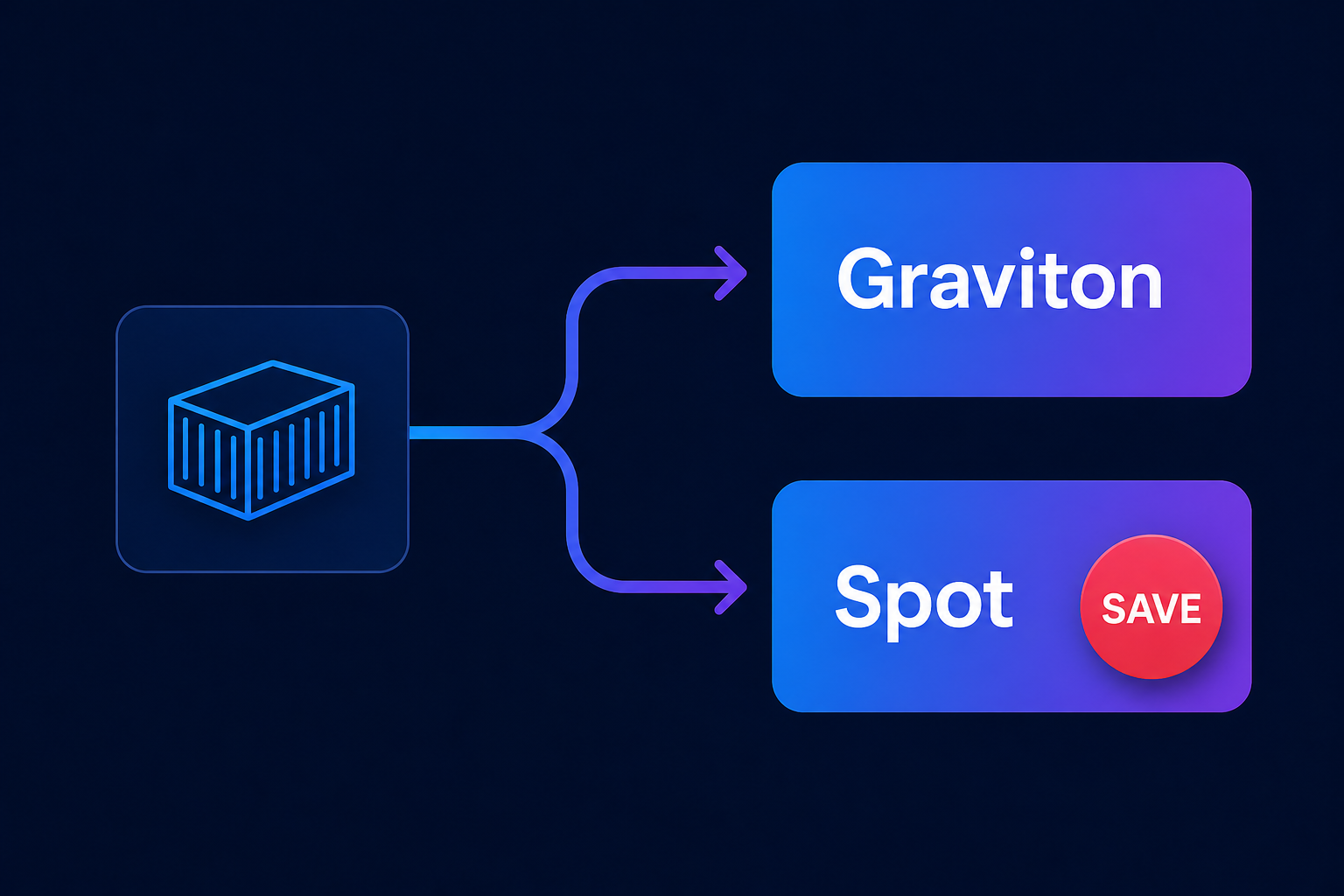 Graviton

Spot SAVE