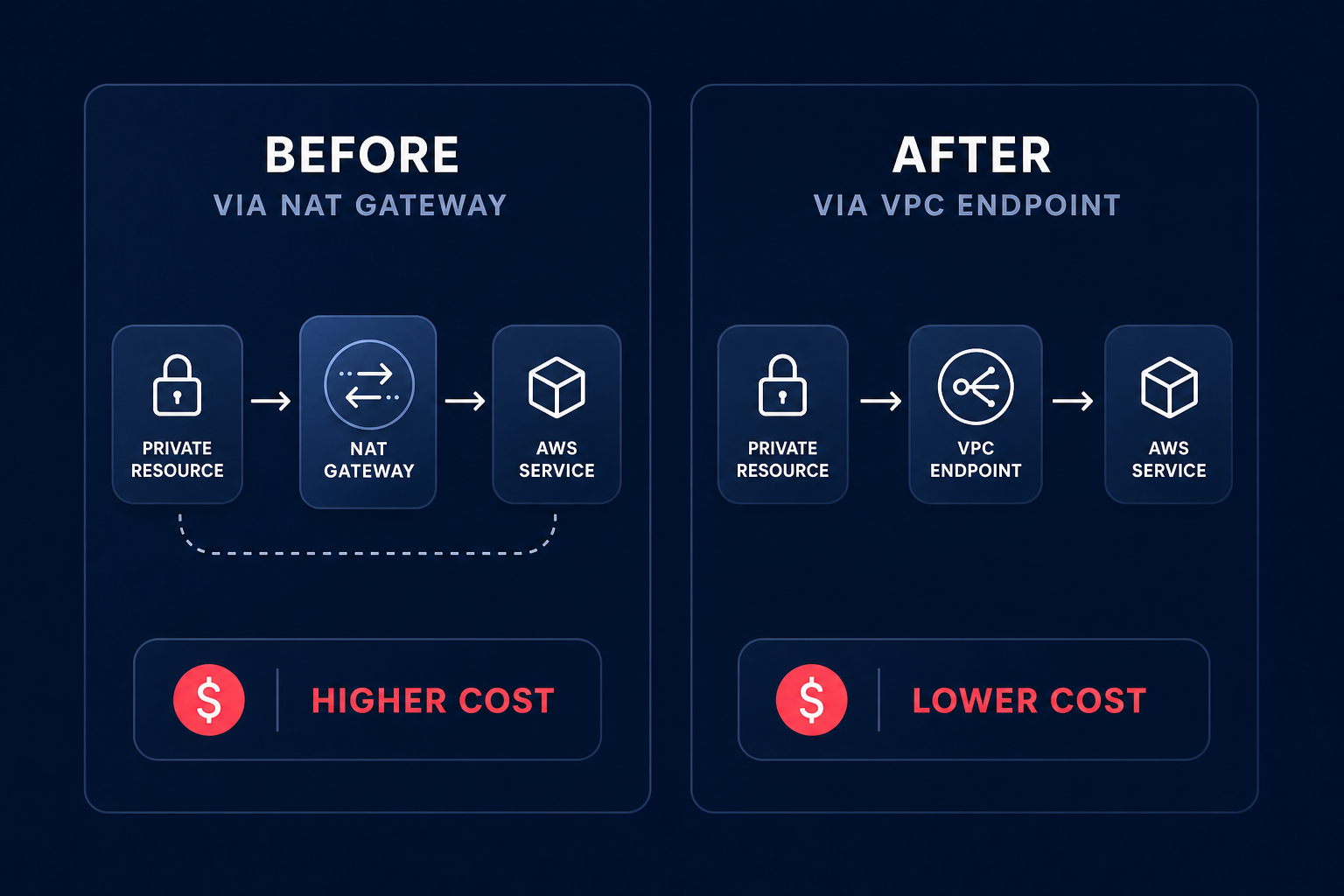 BEFORE
VIA NAT GATEWAY

PRIVATE RESOURCE

NAT GATEWAY

AWS SERVICE

$ HIGHER COST

AFTER
VIA VPC ENDPOINT

PRIVATE RESOURCE

VPC ENDPOINT

AWS SERVICE

$ LOWER COST