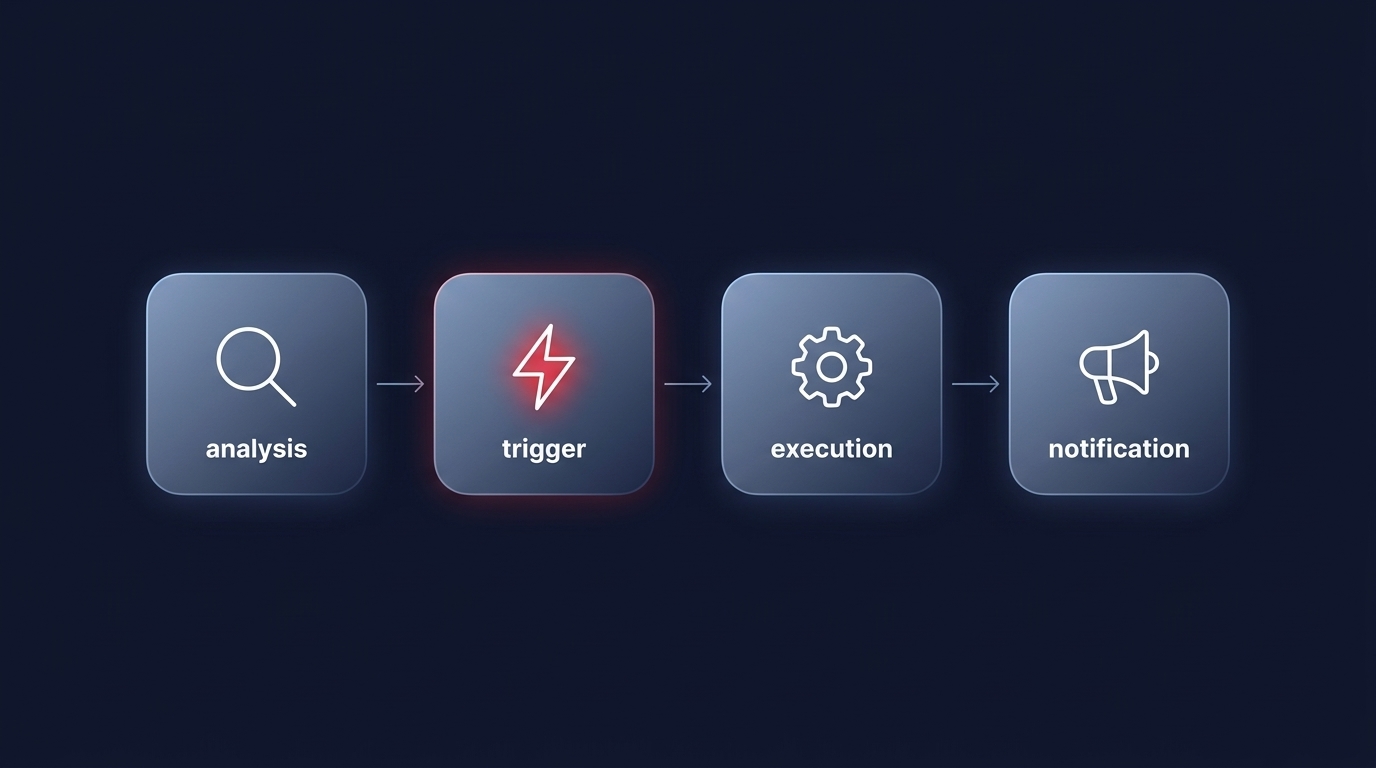 analysis

trigger

execution

notification