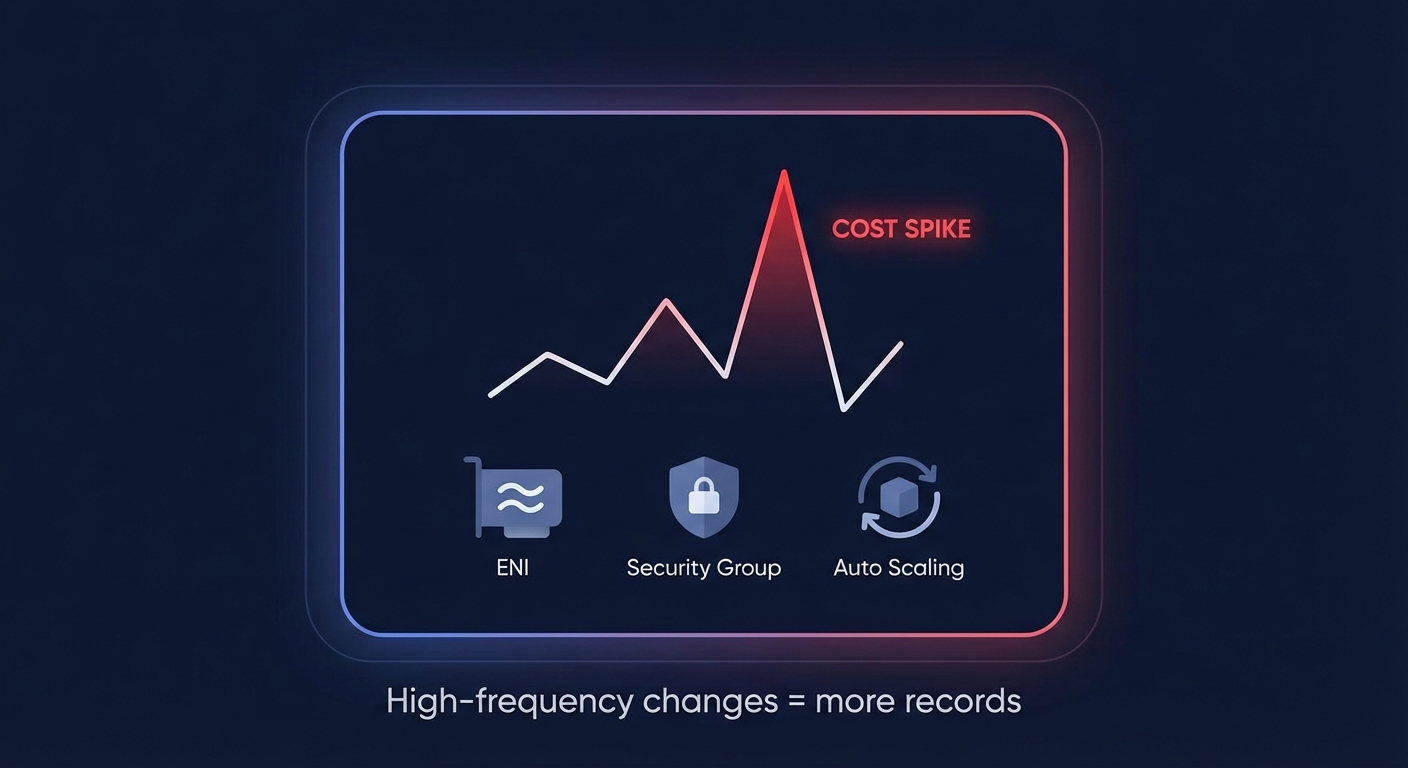 COST SPIKE

ENI

Security Group

Auto Scaling

High-frequency changes = more records