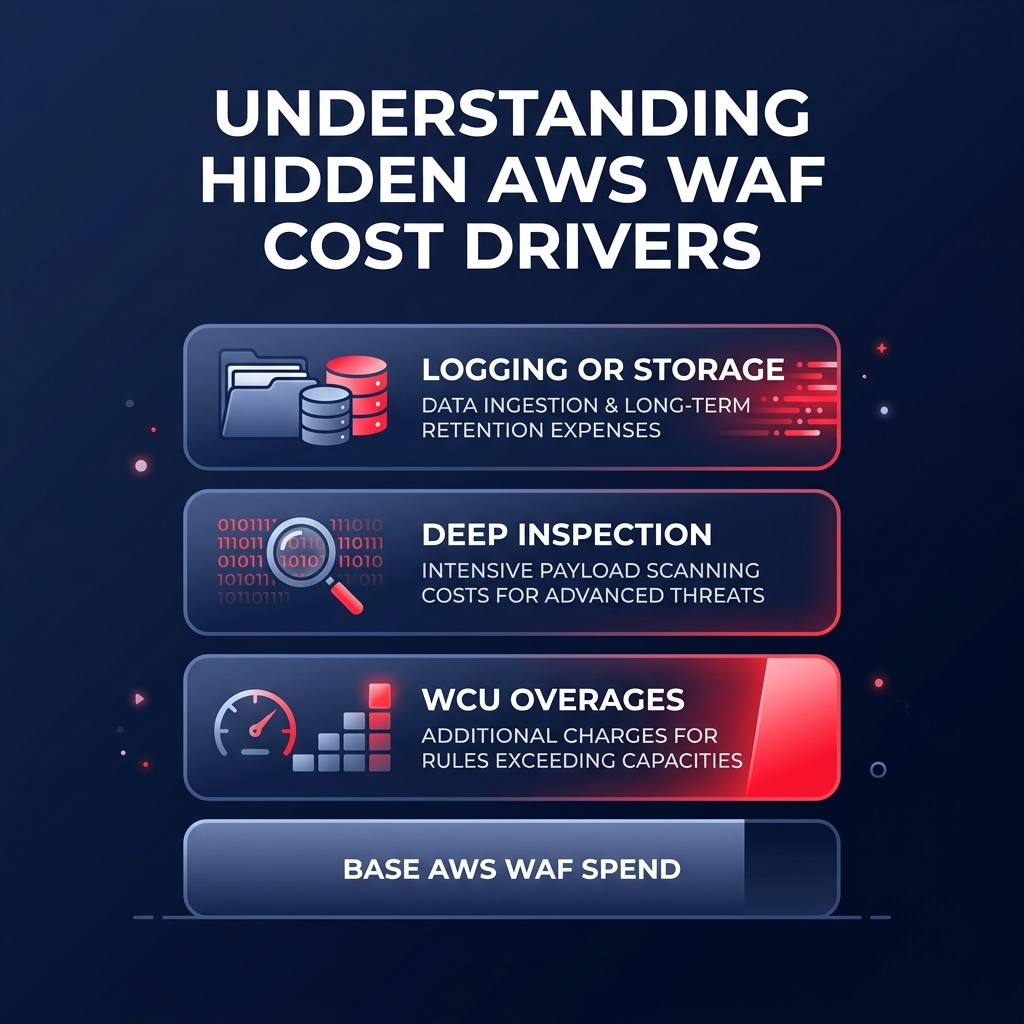 UNDERSTANDING HIDDEN AWS WAF COST DRIVERS

LOGGING OR STORAGE
DATA INGESTION & LONG-TERM RETENTION EXPENSES

DEEP INSPECTION
INTENSIVE PAYLOAD SCANNING COSTS FOR ADVANCED THREATS

WCU OVERAGES
ADDITIONAL CHARGES FOR RULES EXCEEDING CAPACITIES

BASE AWS WAF SPEND