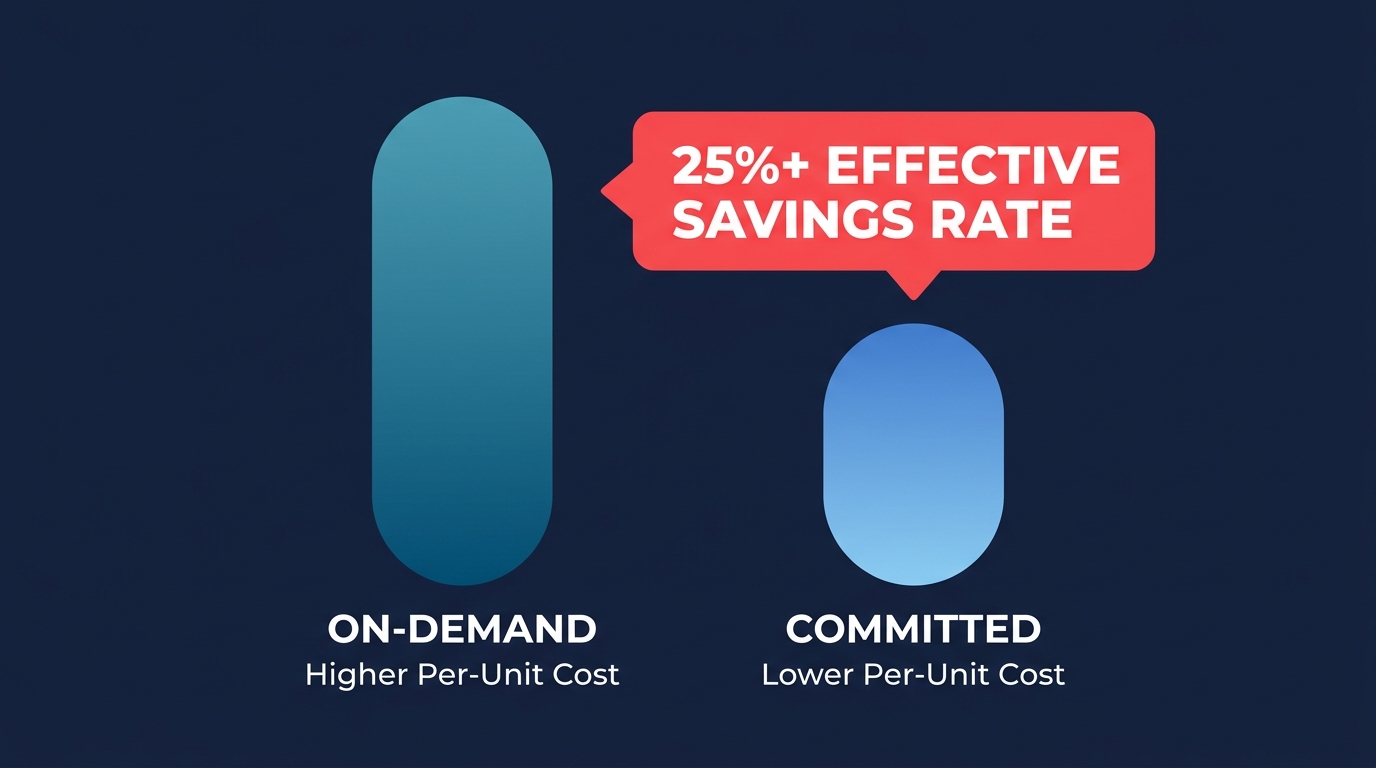 25%+ EFFECTIVE SAVINGS RATE

ON-DEMAND
Higher Per-Unit Cost

COMMITTED
Lower Per-Unit Cost