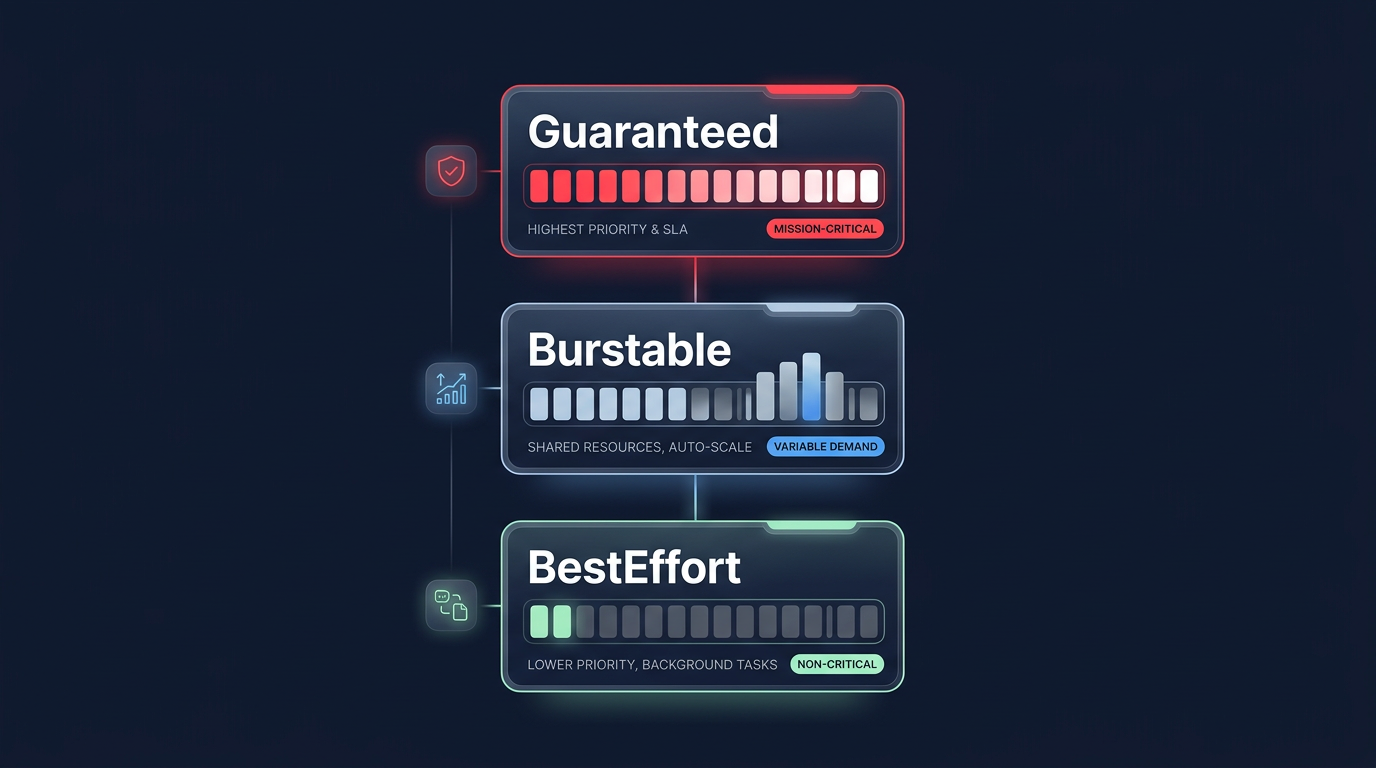 Guaranteed

HIGHEST PRIORITY & SLA

MISSION-CRITICAL

Burstable

SHARED RESOURCES, AUTO-SCALE

VARIABLE DEMAND

BestEffort

LOWER PRIORITY, BACKGROUND TASKS

NON-CRITICAL