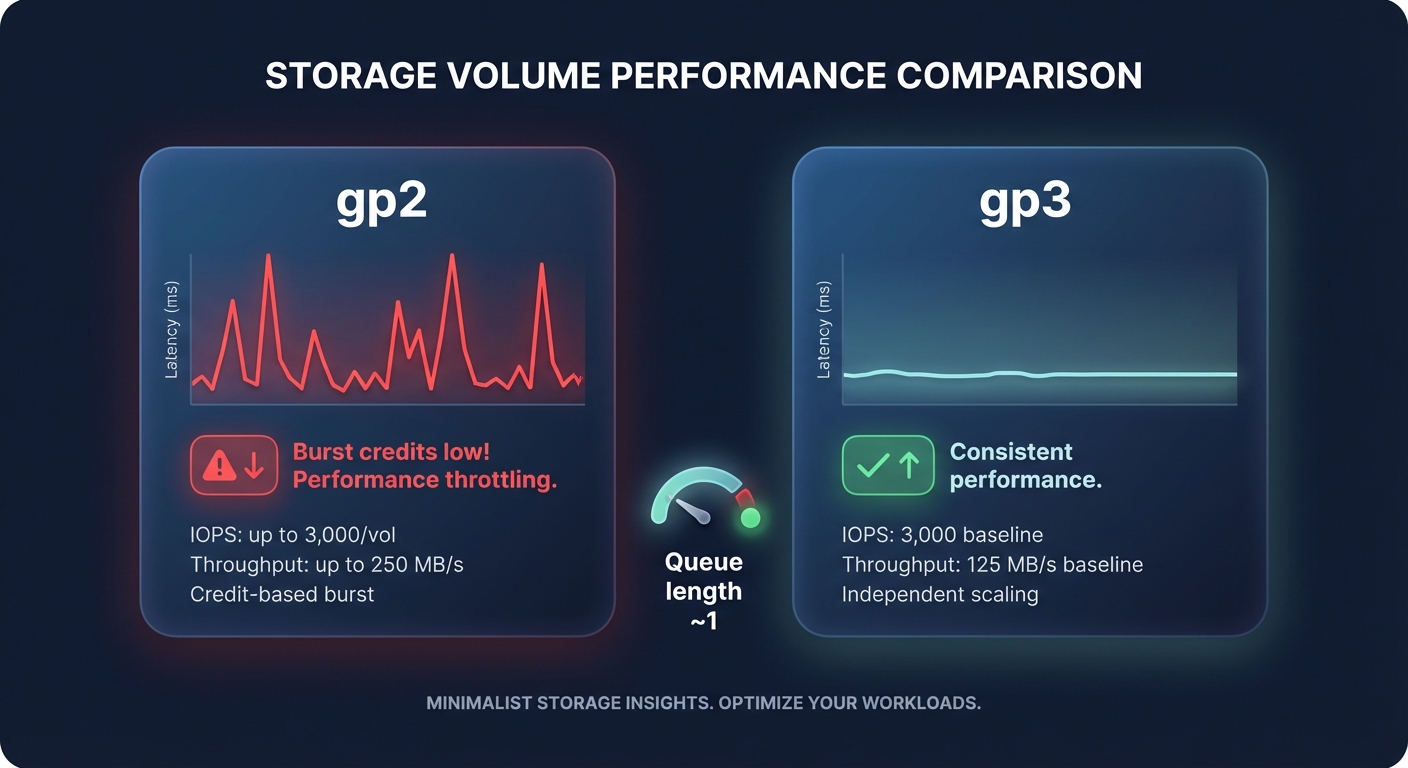 STORAGE VOLUME PERFORMANCE COMPARISON

gp2

Latency (ms)

Burst credits low! Performance throttling.

IOPS: up to 3,000/vol
Throughput: up to 250 MB/s
Credit-based burst

Queue length ~1

gp3

Latency (ms)

Consistent performance.

IOPS: 3,000 baseline
Throughput: 125 MB/s baseline
Independent scaling

MINIMALIST STORAGE INSIGHTS. OPTIMIZE YOUR WORKLOADS.