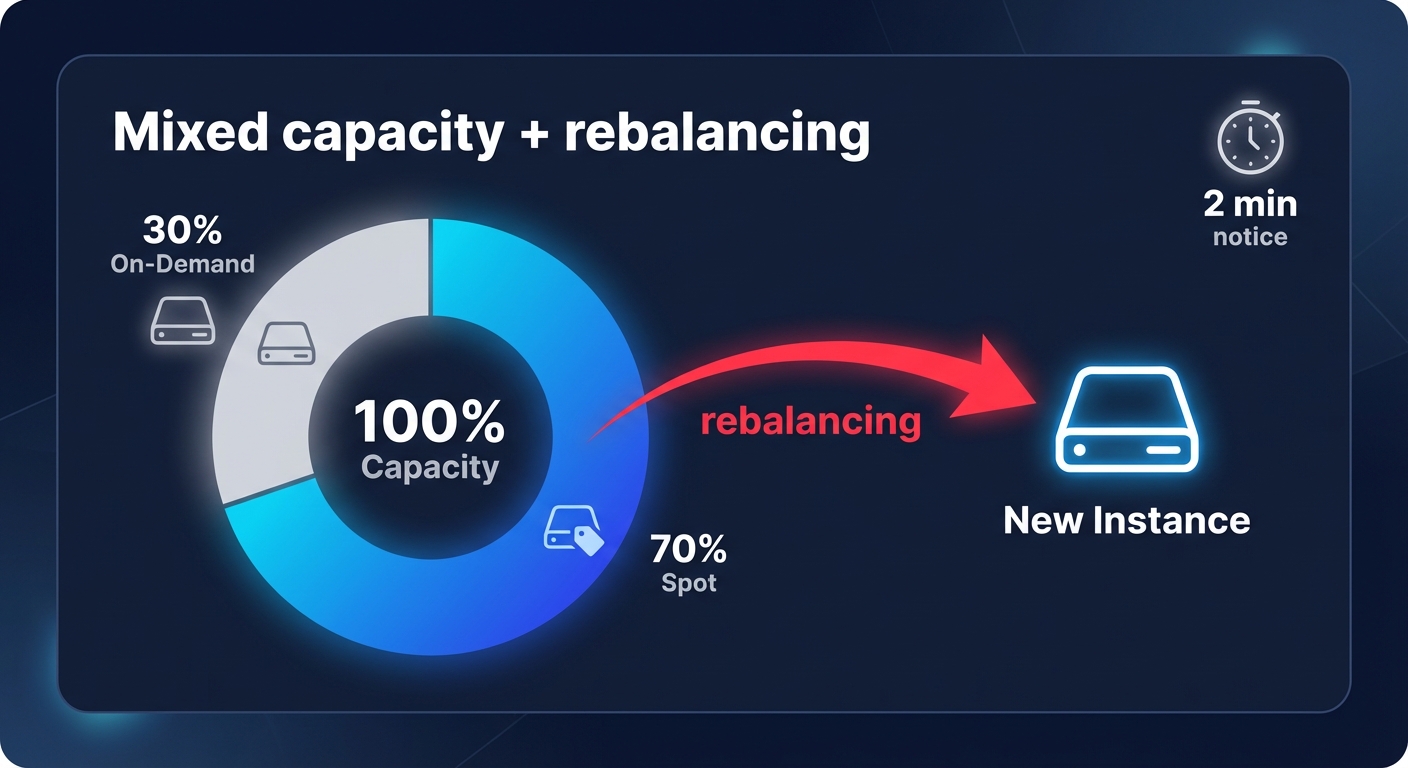 Mixed capacity + rebalancing

2 min
notice

30%
On-Demand

100%
Capacity

rebalancing

New Instance

70%
Spot