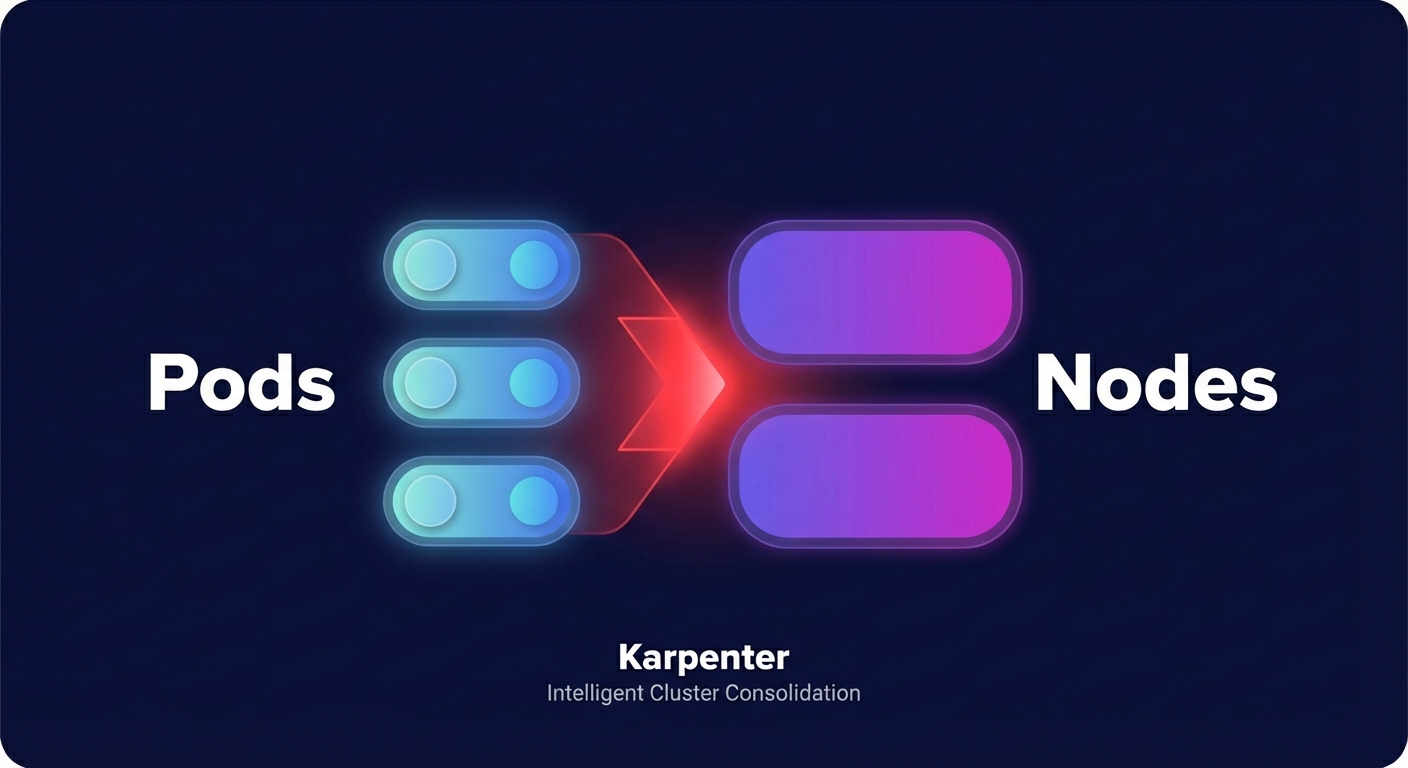 Pods

Nodes

Karpenter
Intelligent Cluster Consolidation