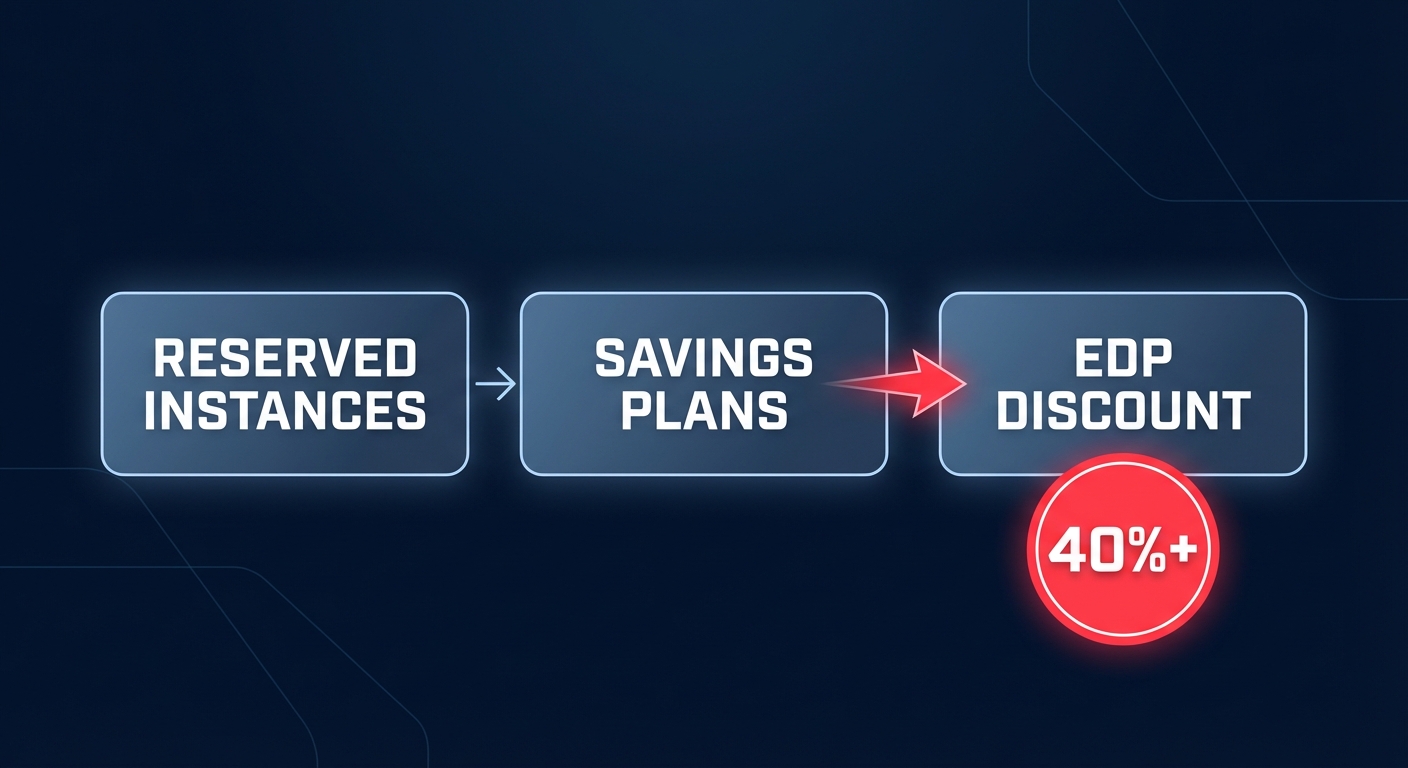 RESERVED INSTANCES

SAVINGS PLANS

EDP DISCOUNT

40%+