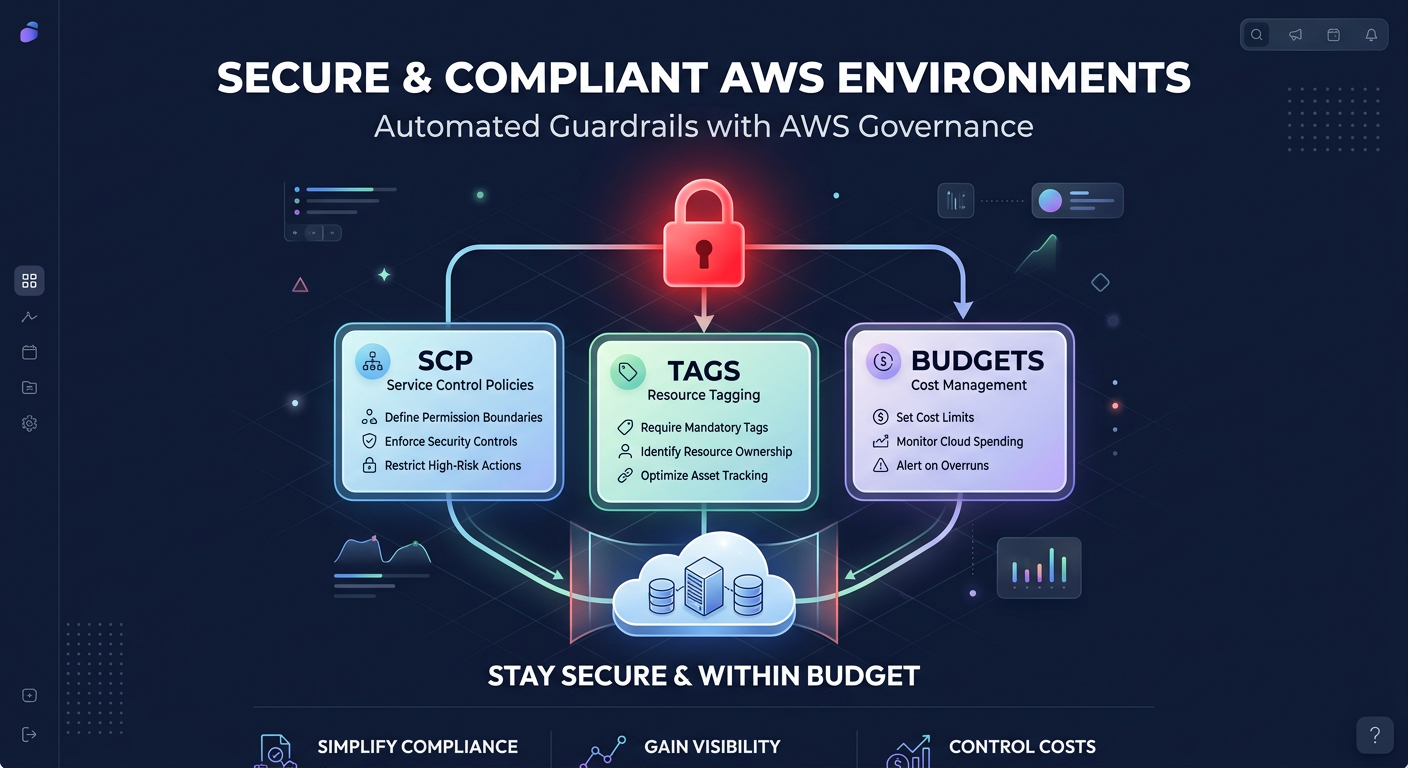 SECURE & COMPLIANT AWS ENVIRONMENTS

Automated Guardrails with AWS Governance

SCP
Service Control Policies

Define Permission Boundaries
Enforce Security Controls
Restrict High-Risk Actions

TAGS
Resource Tagging

Require Mandatory Tags
Identify Resource Ownership
Optimize Asset Tracking

BUDGETS
Cost Management

Set Cost Limits
Monitor Cloud Spending
Alert on Overruns

STAY SECURE & WITHIN BUDGET

SIMPLIFY COMPLIANCE
GAIN VISIBILITY
CONTROL COSTS

?