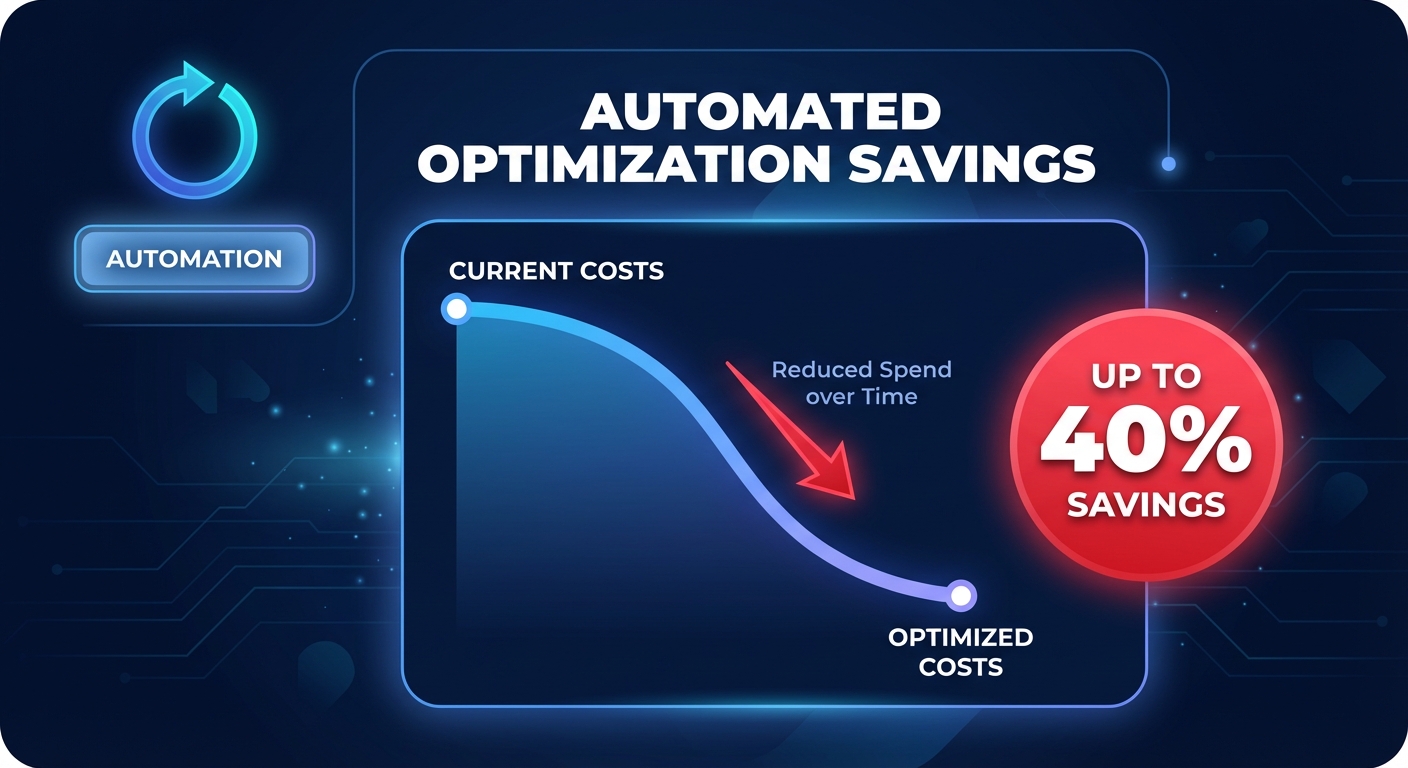 AUTOMATED OPTIMIZATION SAVINGS

AUTOMATION

CURRENT COSTS

Reduced Spend over Time

OPTIMIZED COSTS

UP TO 40% SAVINGS