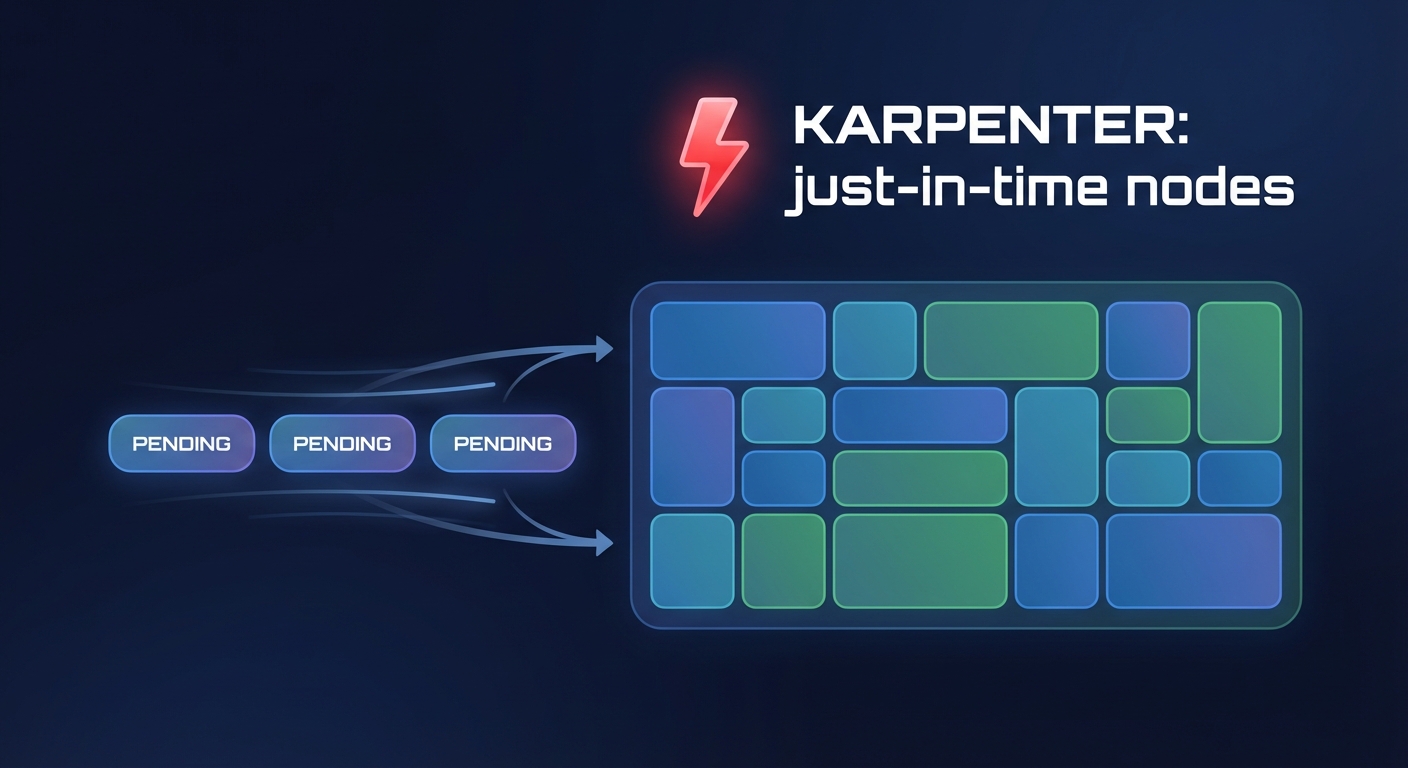 KARPENTER:
just-in-time nodes

PENDING PENDING PENDING