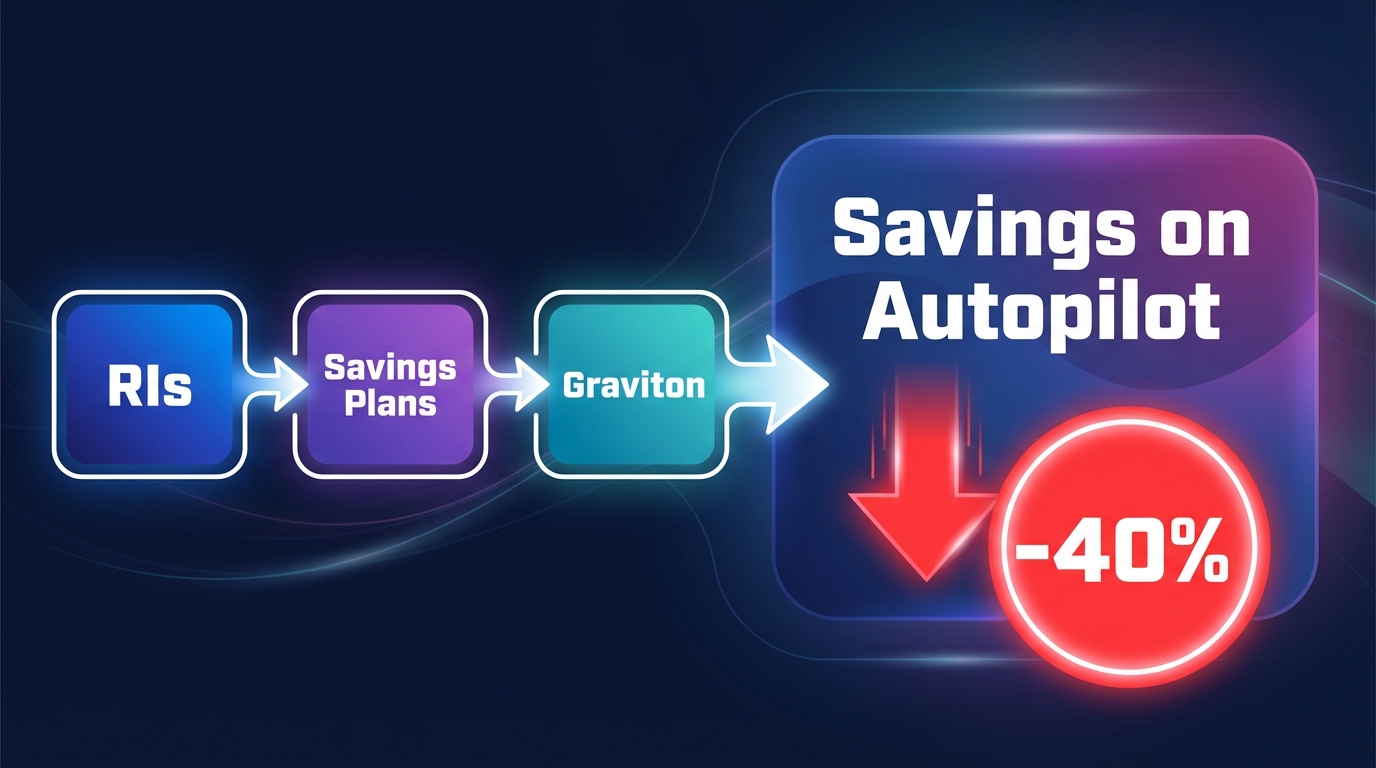 RIs

Savings Plans

Graviton

Savings on Autopilot

-40%