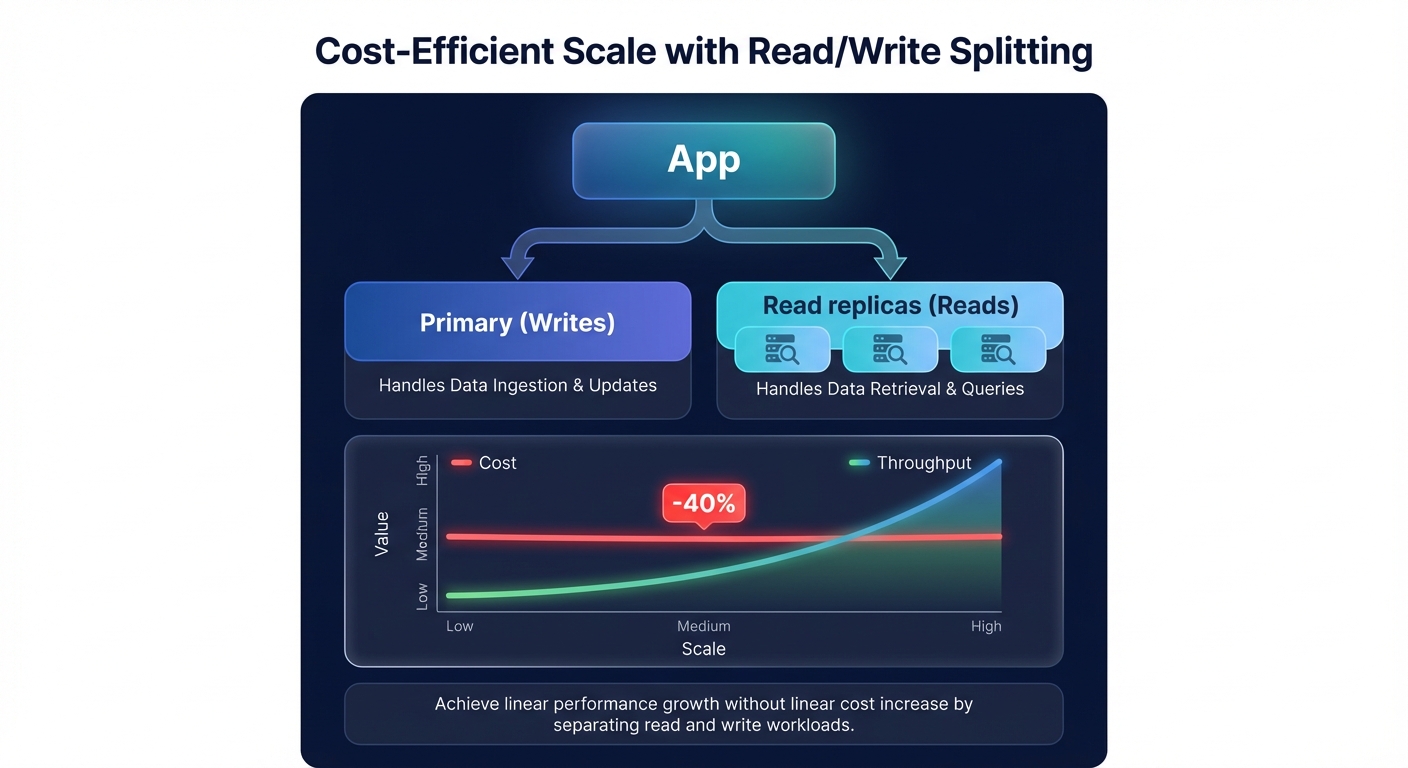 Cost-Efficient Scale with Read/Write Splitting

App

Primary (Writes)

Handles Data Ingestion & Updates

Read replicas (Reads)

Handles Data Retrieval & Queries

Cost

Throughput

-40%

Value

High

Medium

Low

Low

Medium

High

Scale

Achieve linear performance growth without linear cost increase by separating read and write workloads.