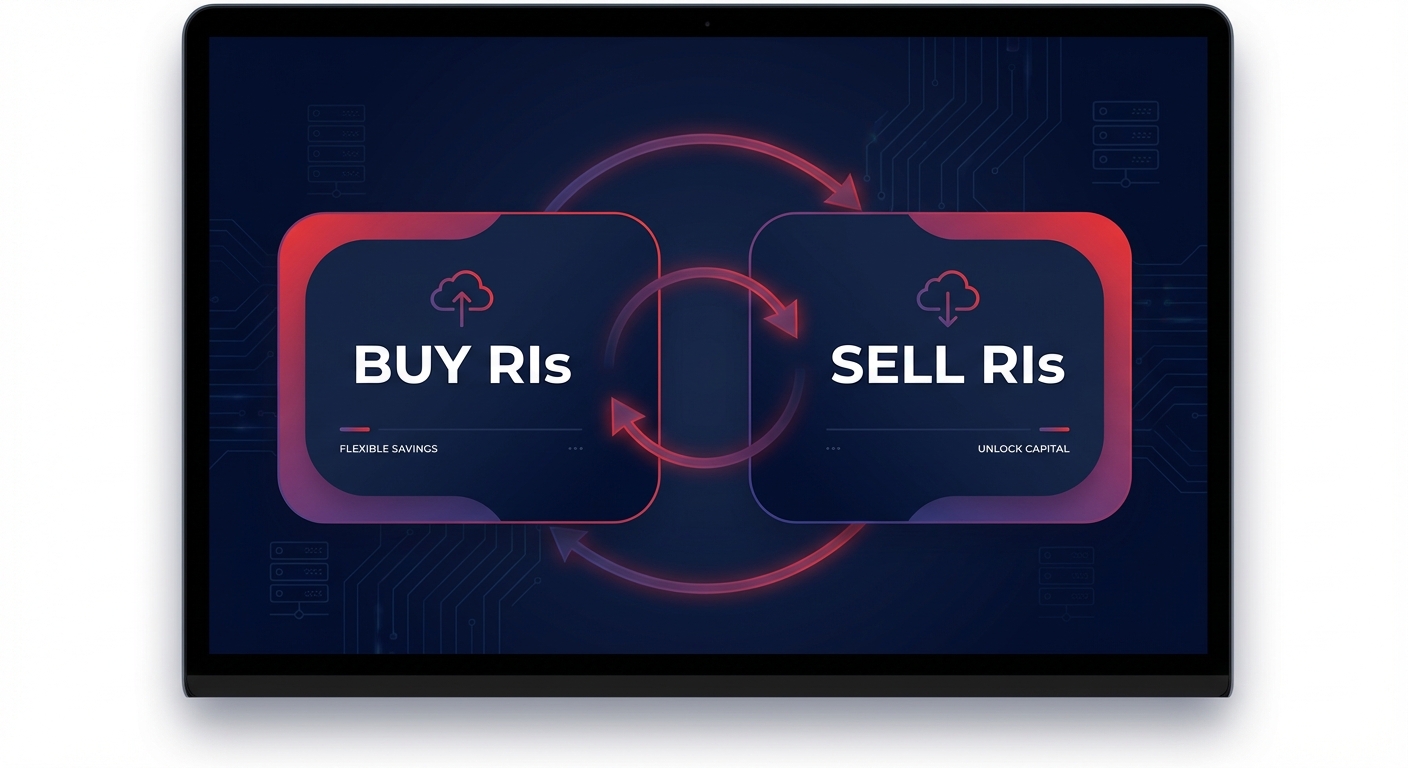 BUY RIs

FLEXIBLE SAVINGS

SELL RIs

UNLOCK CAPITAL