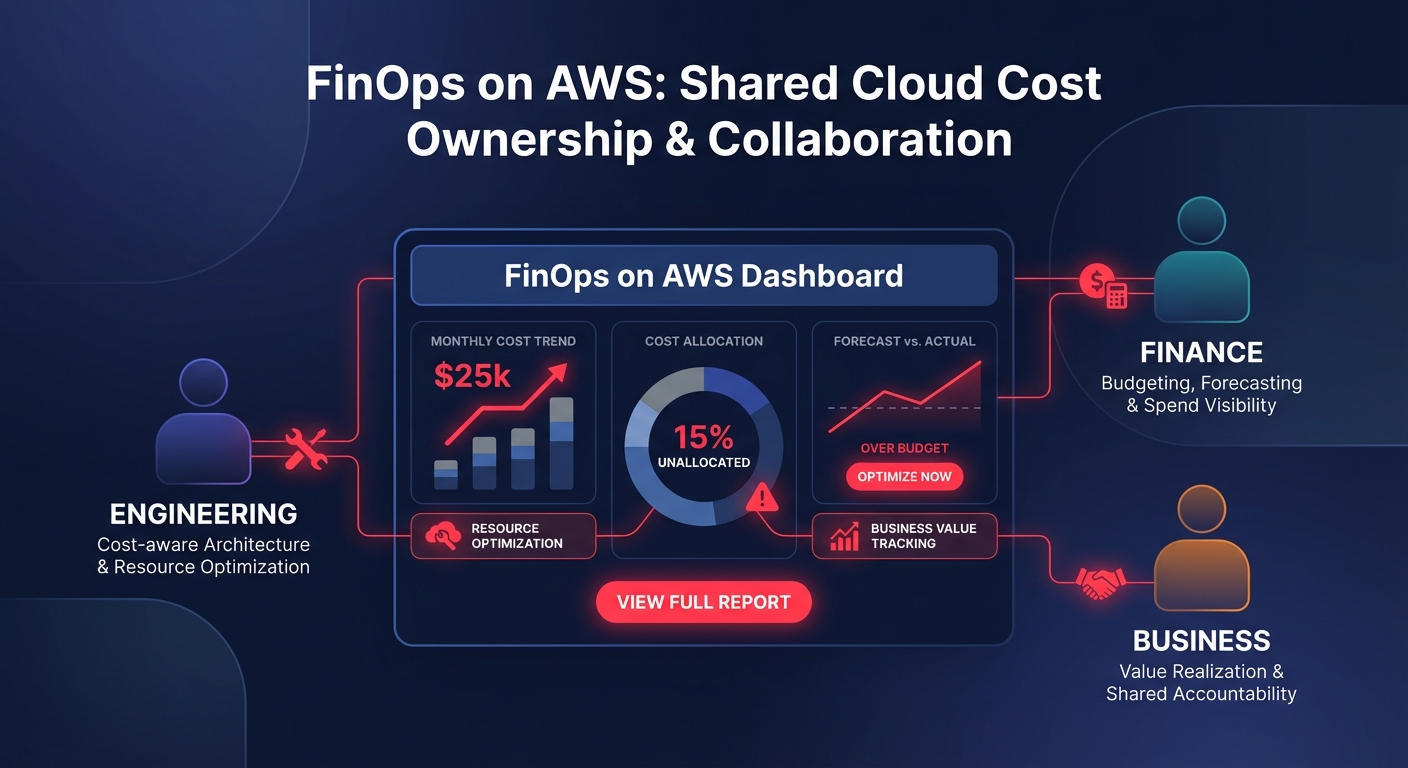 FinOps on AWS: Shared Cloud Cost Ownership & Collaboration

FinOps on AWS Dashboard

MONTHLY COST TREND
$25k

COST ALLOCATION
15%
UNALLOCATED

FORECAST vs. ACTUAL
OVER BUDGET
OPTIMIZE NOW

RESOURCE OPTIMIZATION

BUSINESS VALUE TRACKING

VIEW FULL REPORT

ENGINEERING
Cost-aware Architecture & Resource Optimization

FINANCE
Budgeting, Forecasting & Spend Visibility

BUSINESS
Value Realization & Shared Accountability